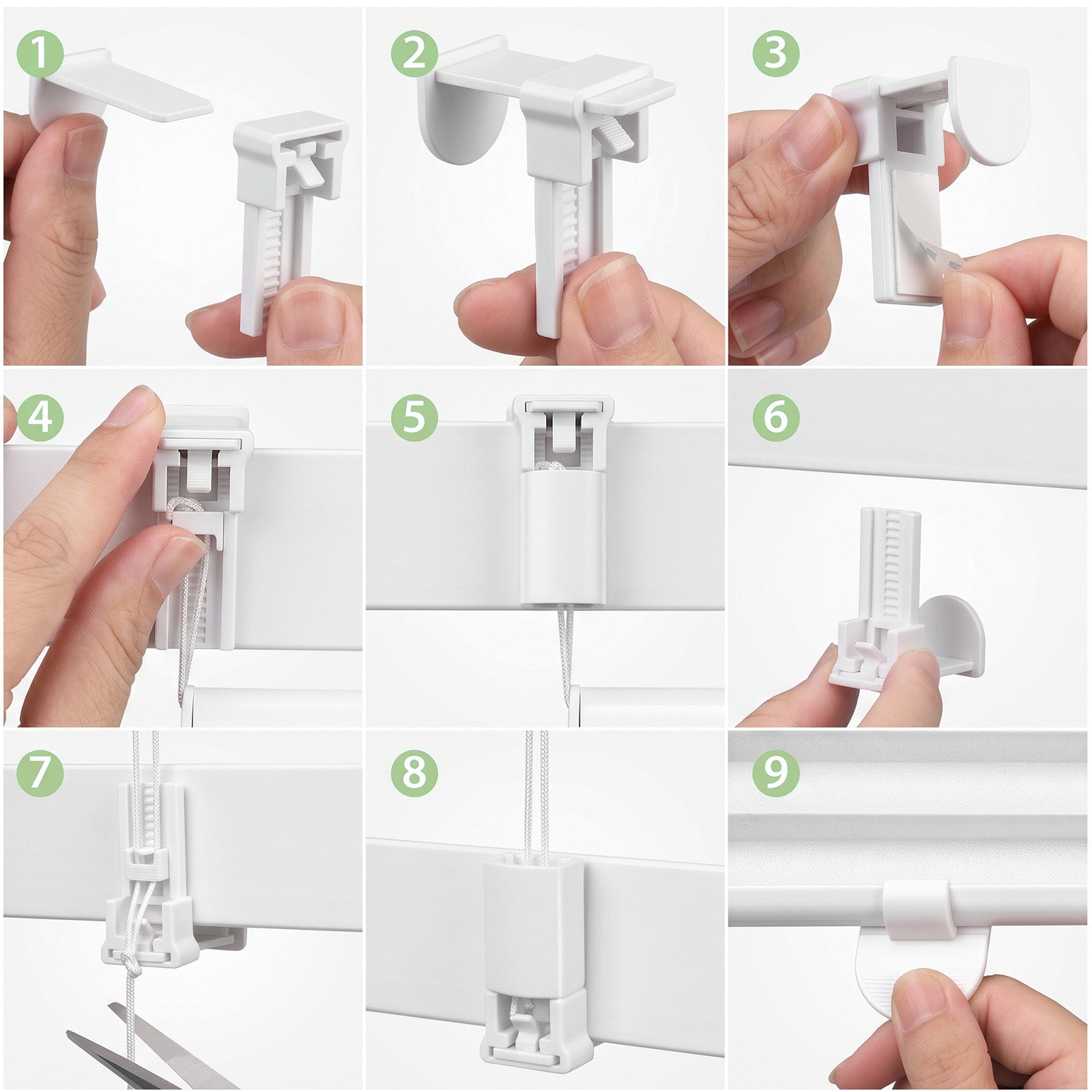 1

2

3

4

5

6

7

8

9