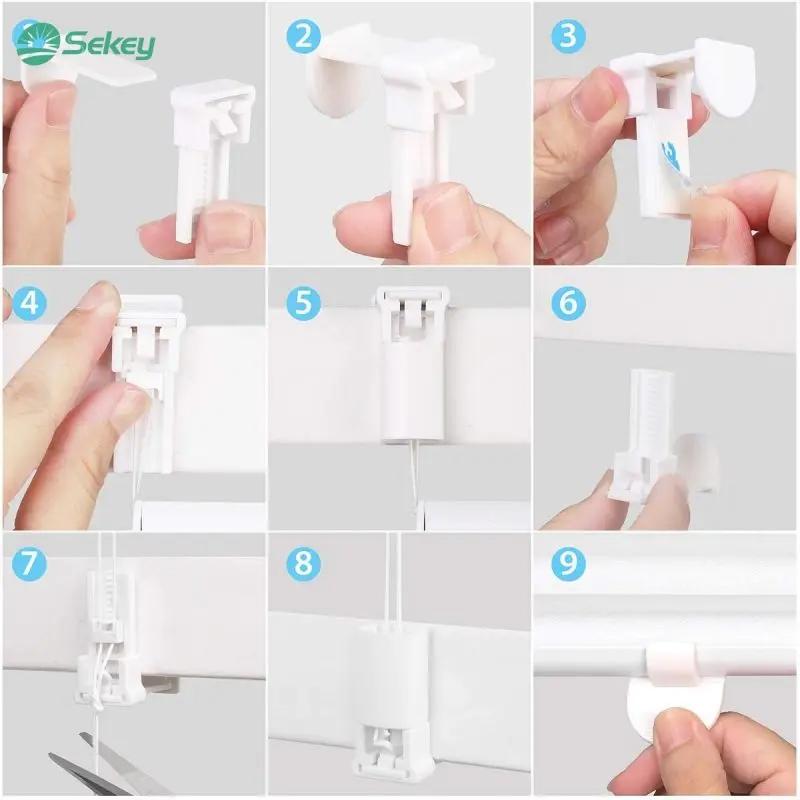 Sekey

2

3

4

5

6

7

8

9