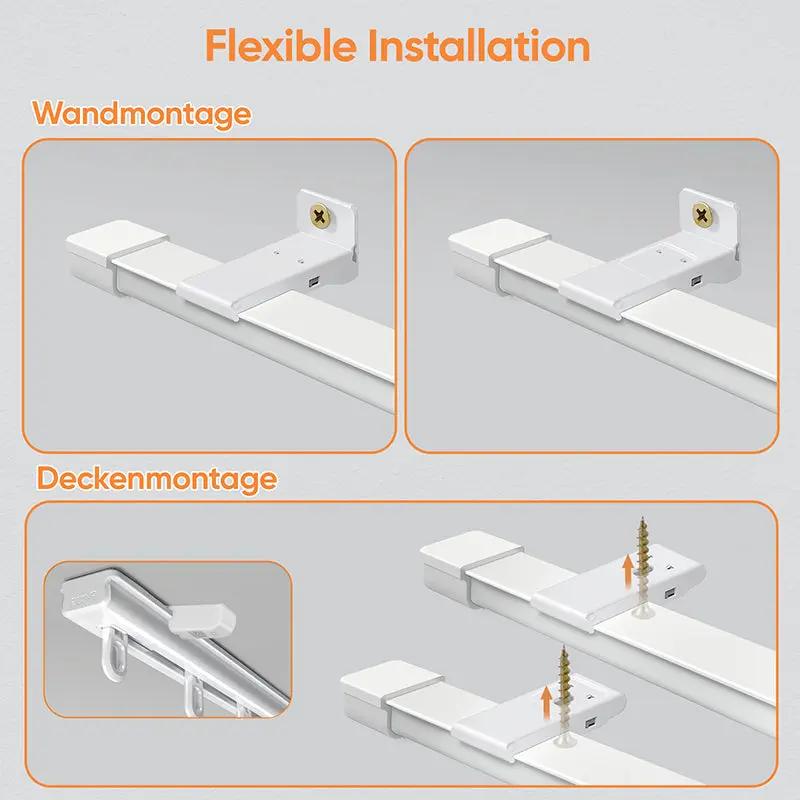 Flexible Installation

Wandmontage

Deckenmontage