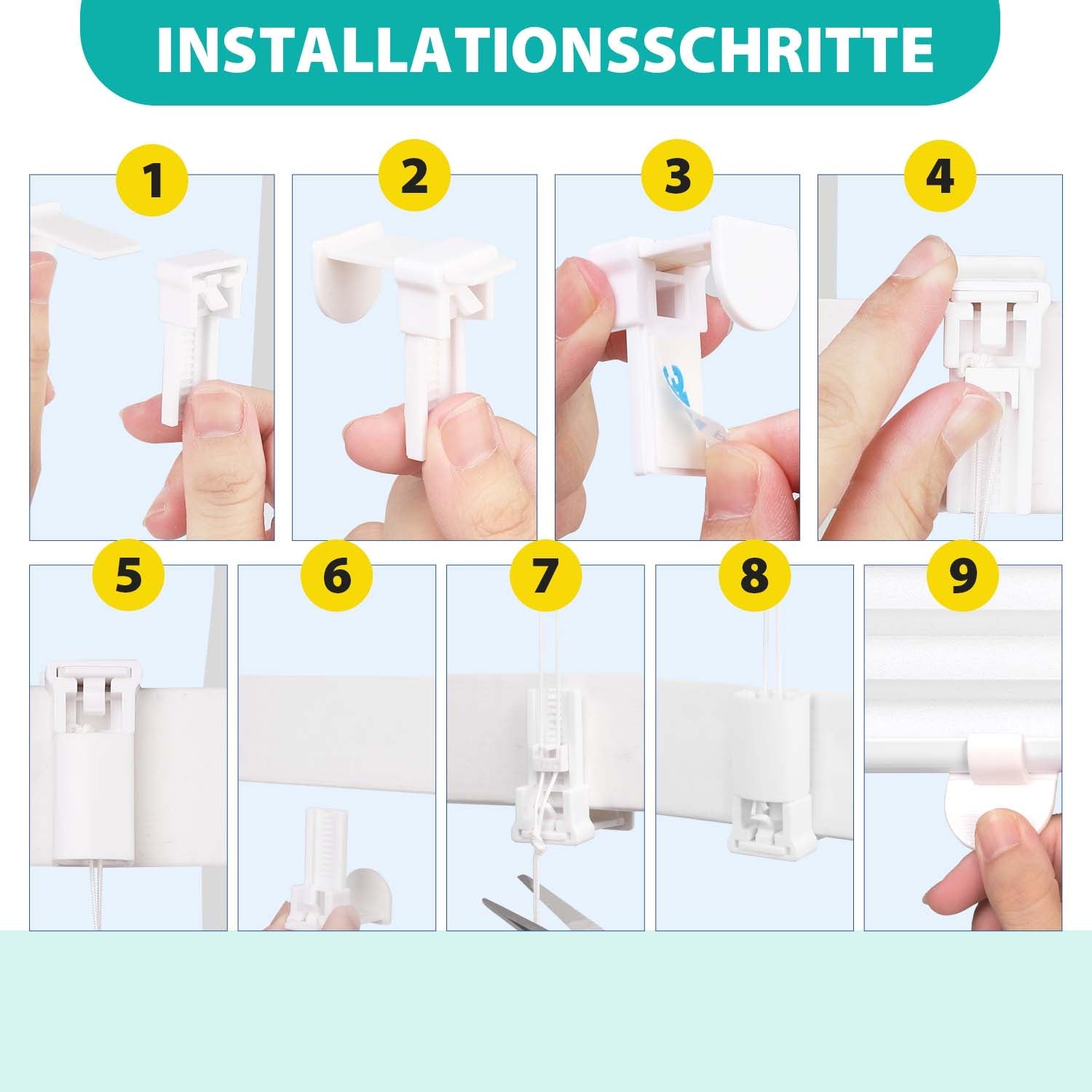 INSTALLATIONSSCHRITTE

1

2

3

4

5

6

7

8

9