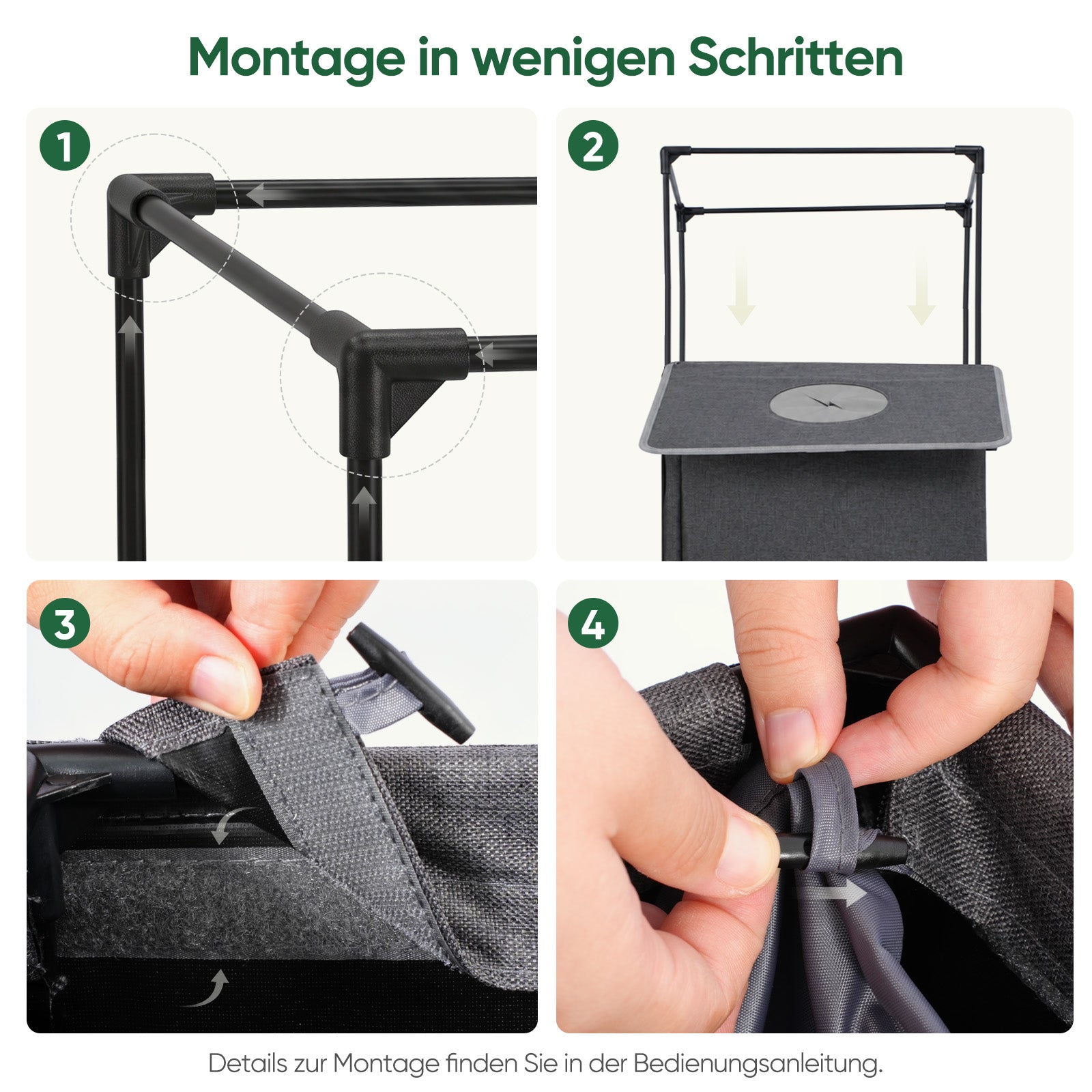 Montage in wenigen Schritten

1

2

3

4

Details zur Montage finden Sie in der Bedienungsanleitung.