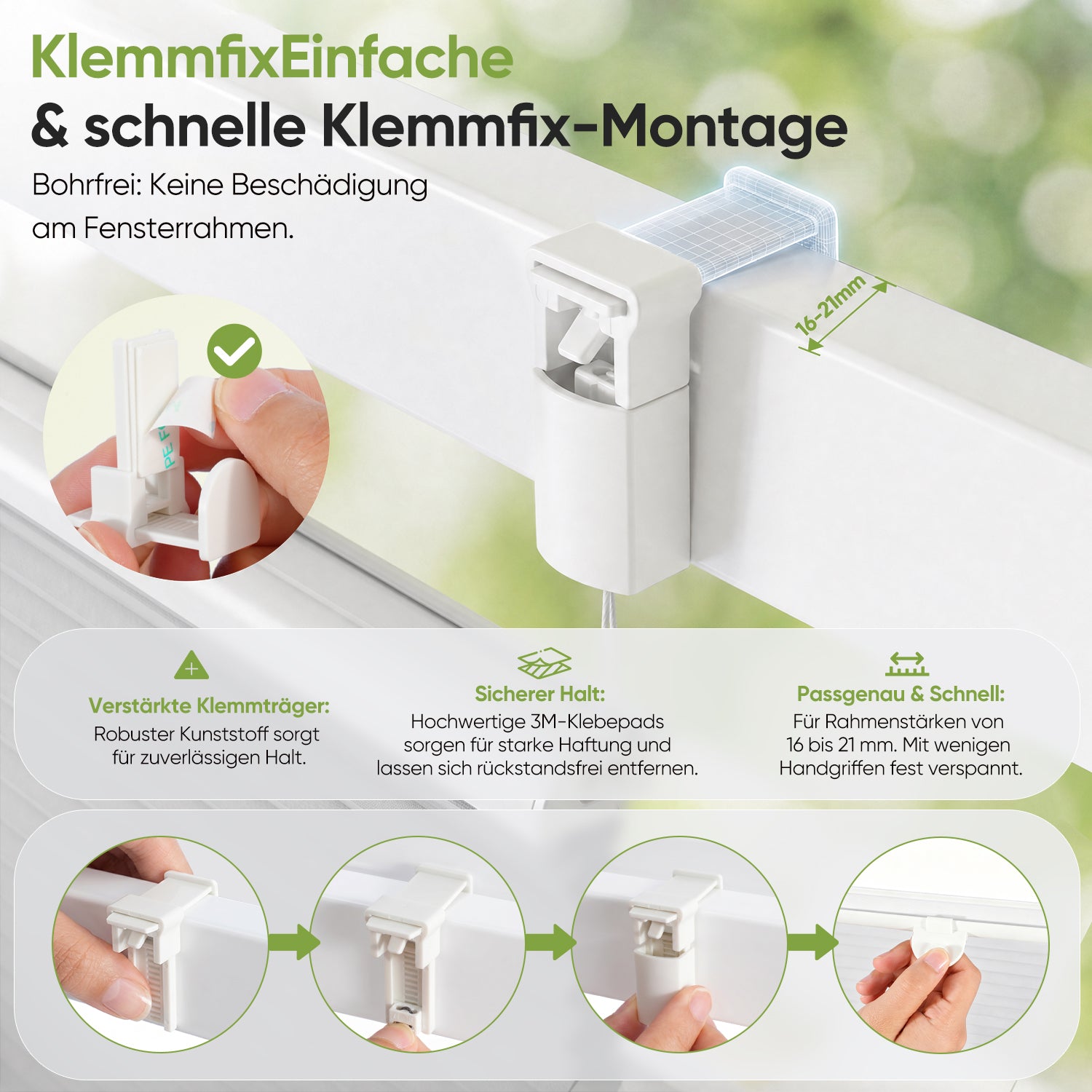 KlemmfixEinfache
& schnelle Klemmfix-Montage

Bohrfrei: Keine Beschädigung am Fensterrahmen.

16-21mm

PE F

Verstärkte Klemmträger:
Robuster Kunststoff sorgt für zuverlässigen Halt.

Sicherer Halt:
Hochwertige 3M-Klebepads sorgen für starke Haftung und lassen sich rückstandsfrei entfernen.

Passgenau & Schnell:
Für Rahmenstärken von 16 bis 21 mm. Mit wenigen Handgriffen fest verspannt.