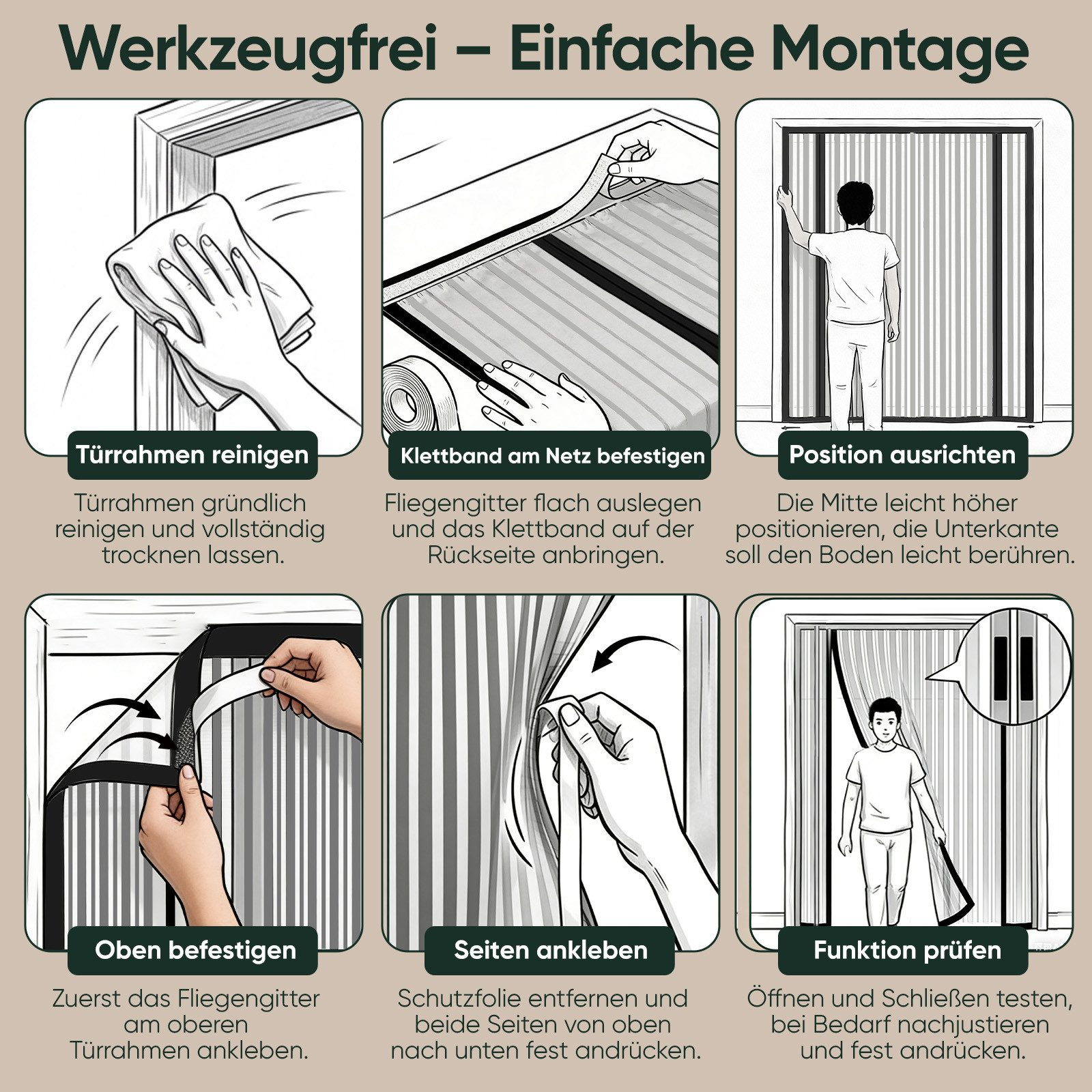 Werkzeugfrei – Einfache Montage

Türrahmen reinigen

Türrahmen gründlich reinigen und vollständig trocknen lassen.

Klettband am Netz befestigen

Fliegengitter flach auslegen und das Klettband auf der Rückseite anbringen.

Position ausrichten

Die Mitte leicht höher positionieren, die Unterkante soll den Boden leicht berühren.

Oben befestigen

Zuerst das Fliegengitter am oberen Türrahmen ankleben.

Seiten ankleben

Schutzfolie entfernen und beide Seiten von oben nach unten fest andrücken.

Funktion prüfen

Öffnen und Schließen testen, bei Bedarf nachjustieren und fest andrücken.