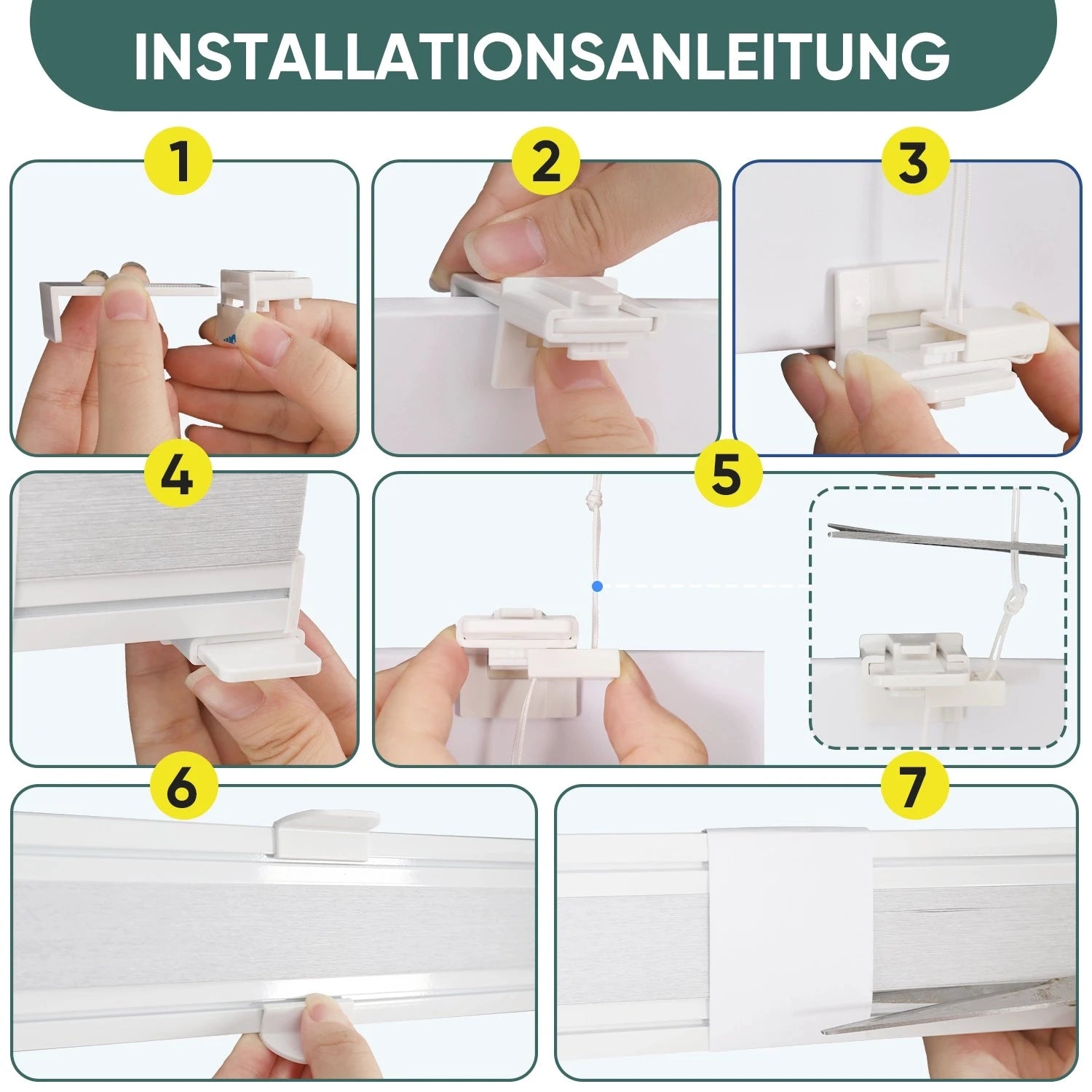 INSTALLATIONSANLEITUNG

1

2

3

4

5

6

7